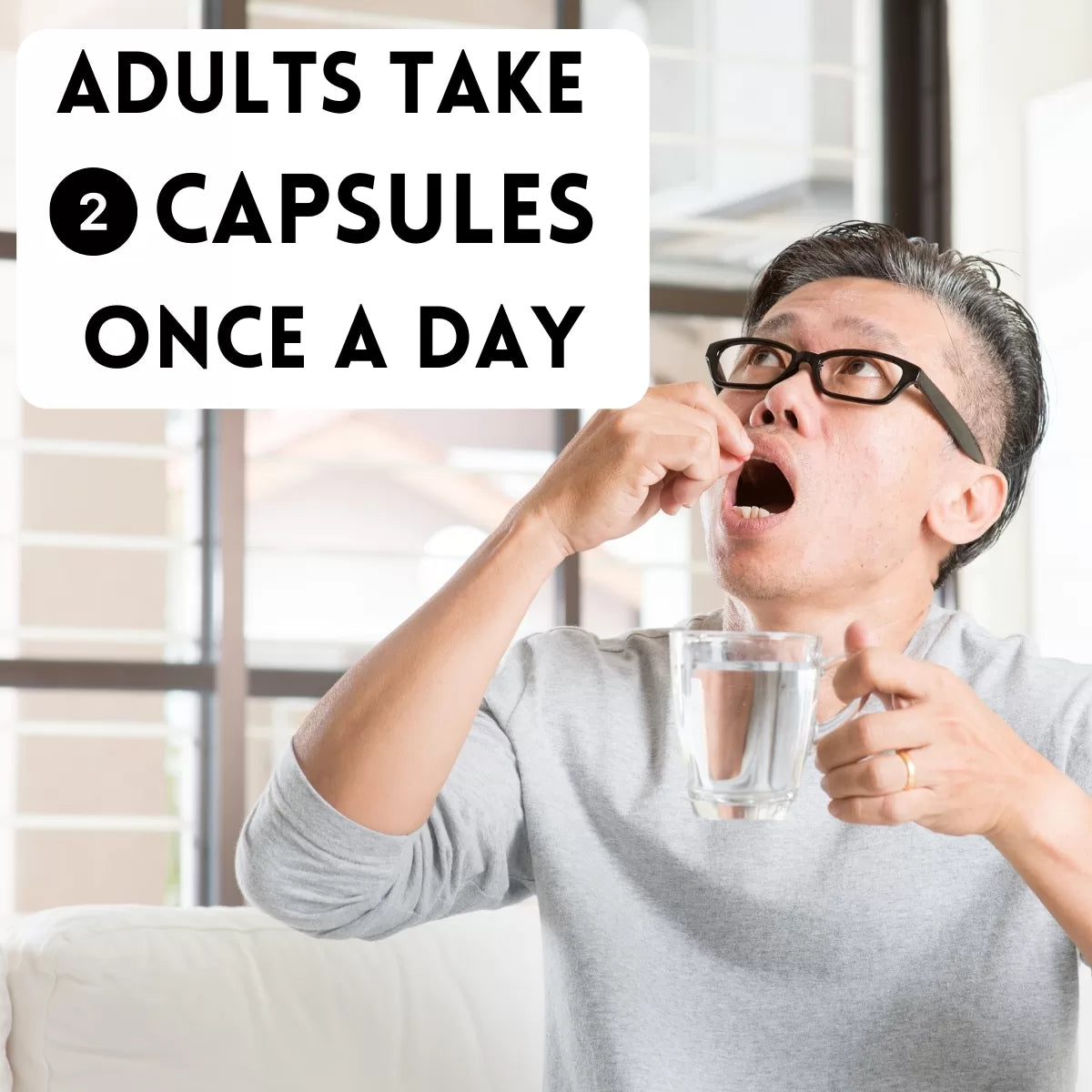 ADULTS TAKE
2 CAPSULES
ONCE A DAY